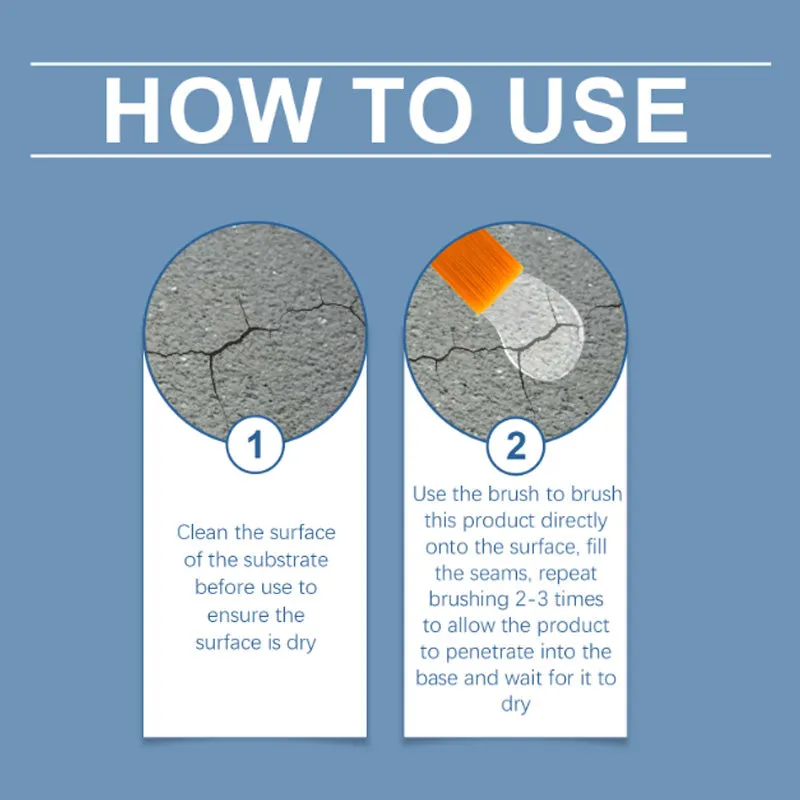 HOW TO USE

1

Clean the surface of the substrate before use to ensure the surface is dry

2

Use the brush to brush this product directly onto the surface, fill the seams, repeat brushing 2-3 times to allow the product to penetrate into the base and wait for it to dry